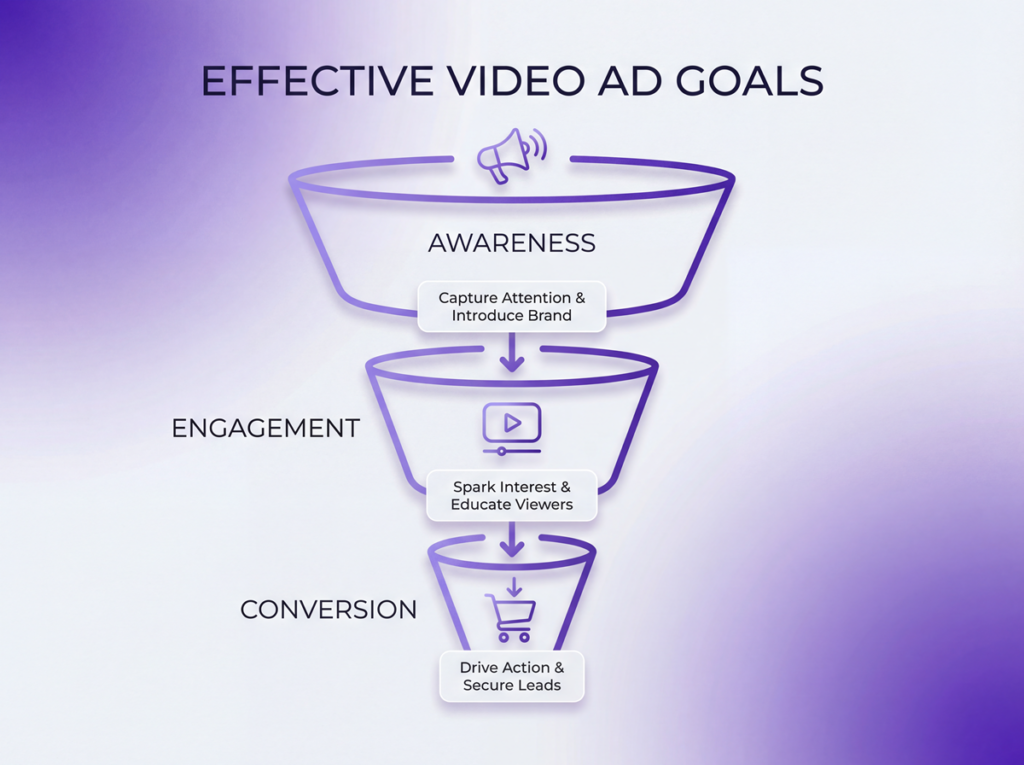 EFFECTIVE VIDEO AD GOALS

AWARENESS

Capture Attention & Introduce Brand

ENGAGEMENT

Spark Interest & Educate Viewers

CONVERSION

Drive Action & Secure Leads